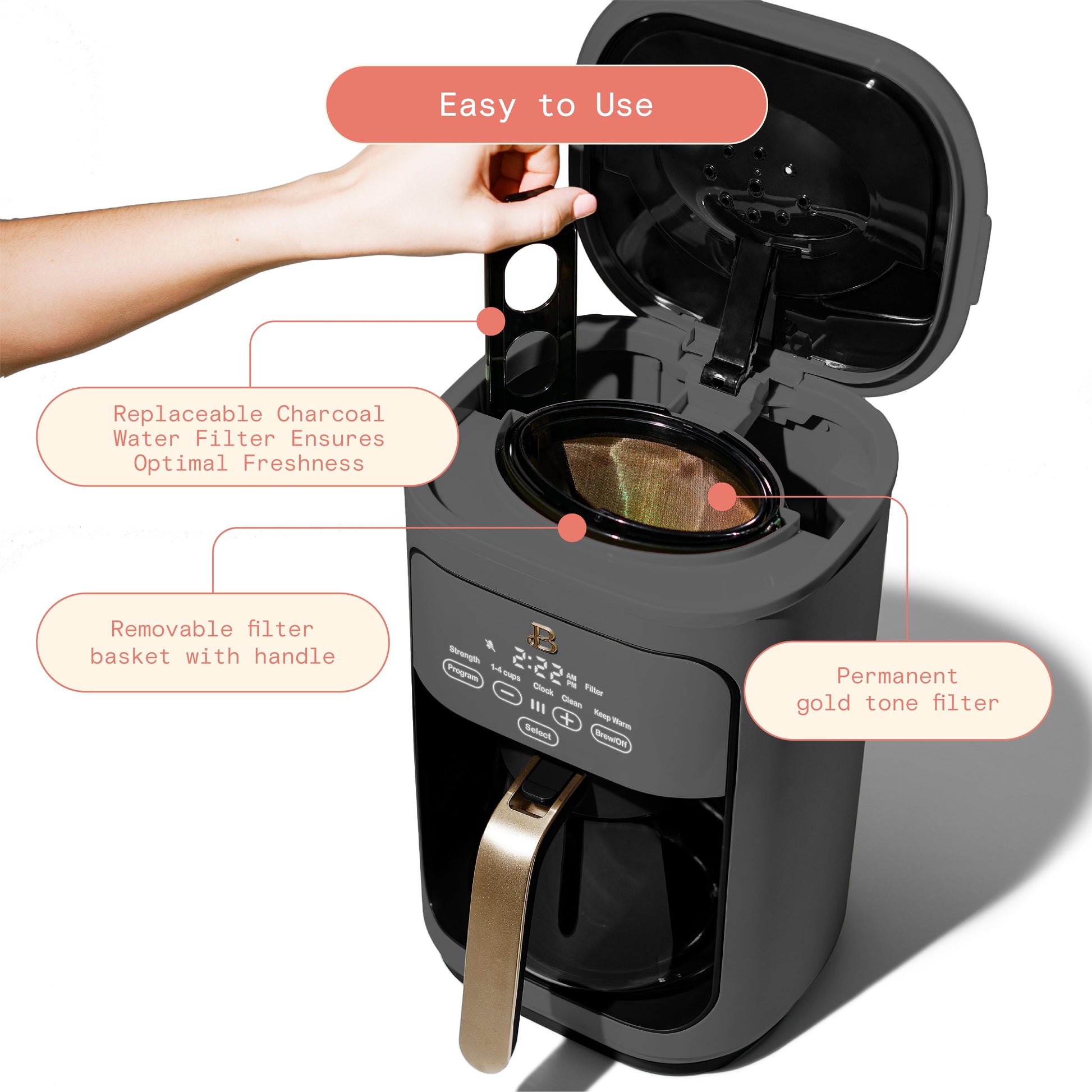 Easy to Use

Replaceable Charcoal Water Filter Ensures Optimal Freshness

Removable filter basket with handle

Permanent gold tone filter

B

Strength
Program
1-4 cups
2:22
AM
PM
Filter
Clock
Clean
Keep Warm
Select
Brew/Off